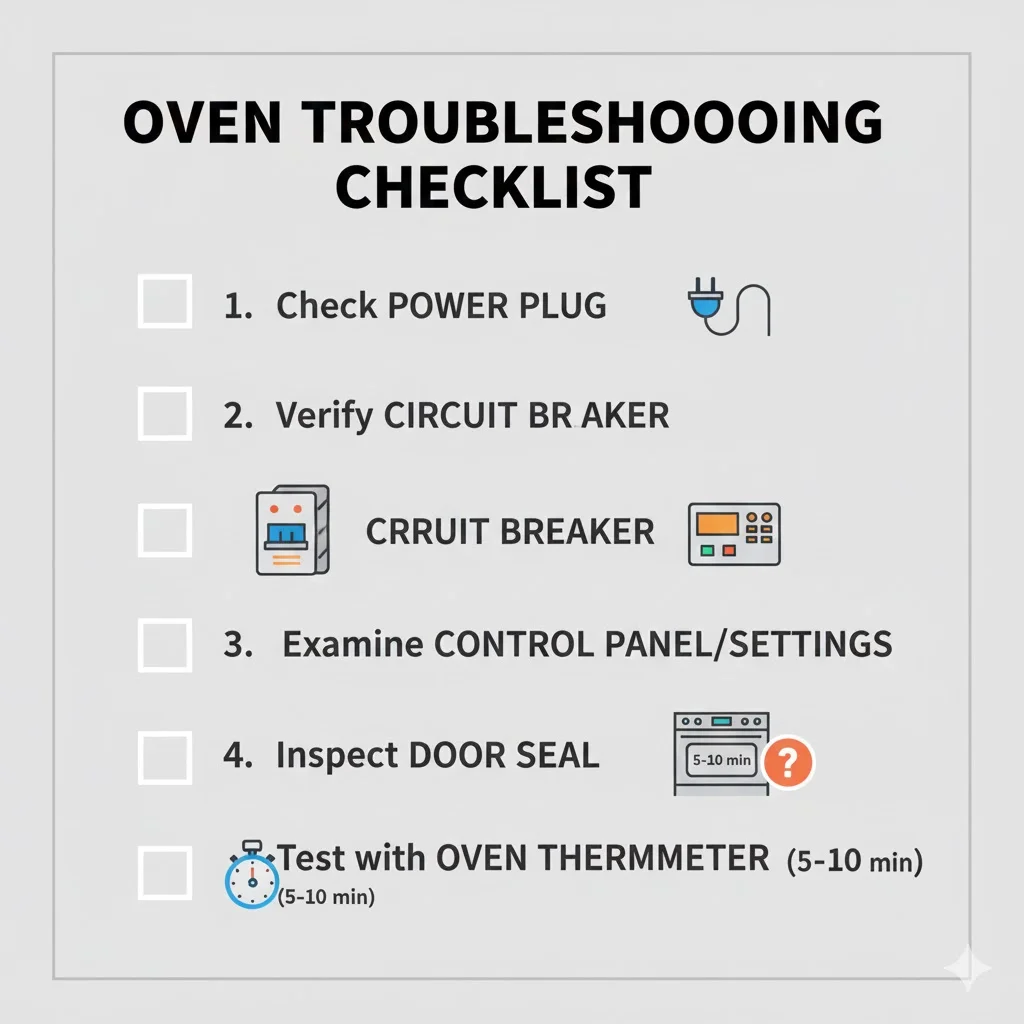 OVEN TROUBLESHOOOING CHECKLIST

1. Check POWER PLUG

2. Verify CIRCUIT BR AKER

CRRUIT BREAKER

3. Examine CONTROL PANEL/SETTINGS

4. Inspect DOOR SEAL

5-10 min

?

Test with OVEN THERMMETER (5-10 min)
(5-10 min)