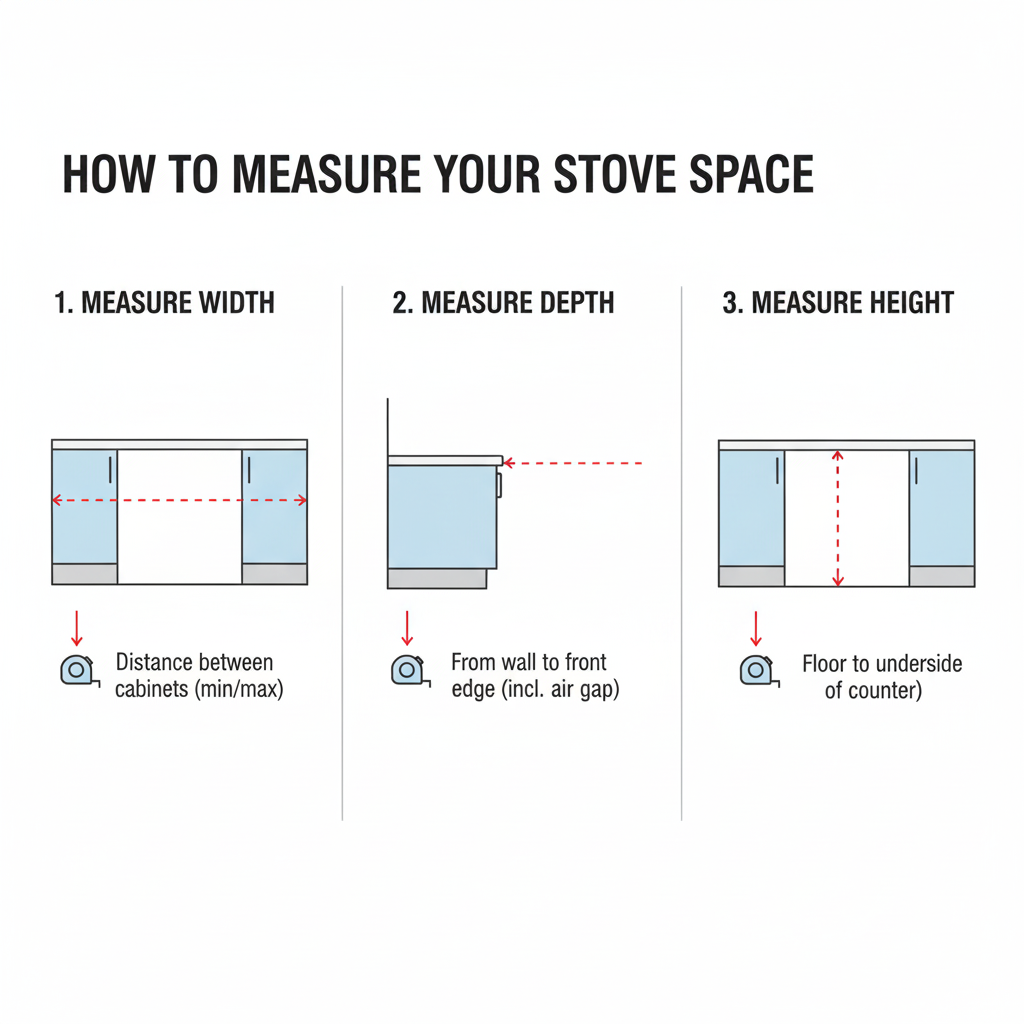 HOW TO MEASURE YOUR STOVE SPACE

1. MEASURE WIDTH

Distance between cabinets (min/max)

2. MEASURE DEPTH

From wall to front edge (incl. air gap)

3. MEASURE HEIGHT

Floor to underside of counter)